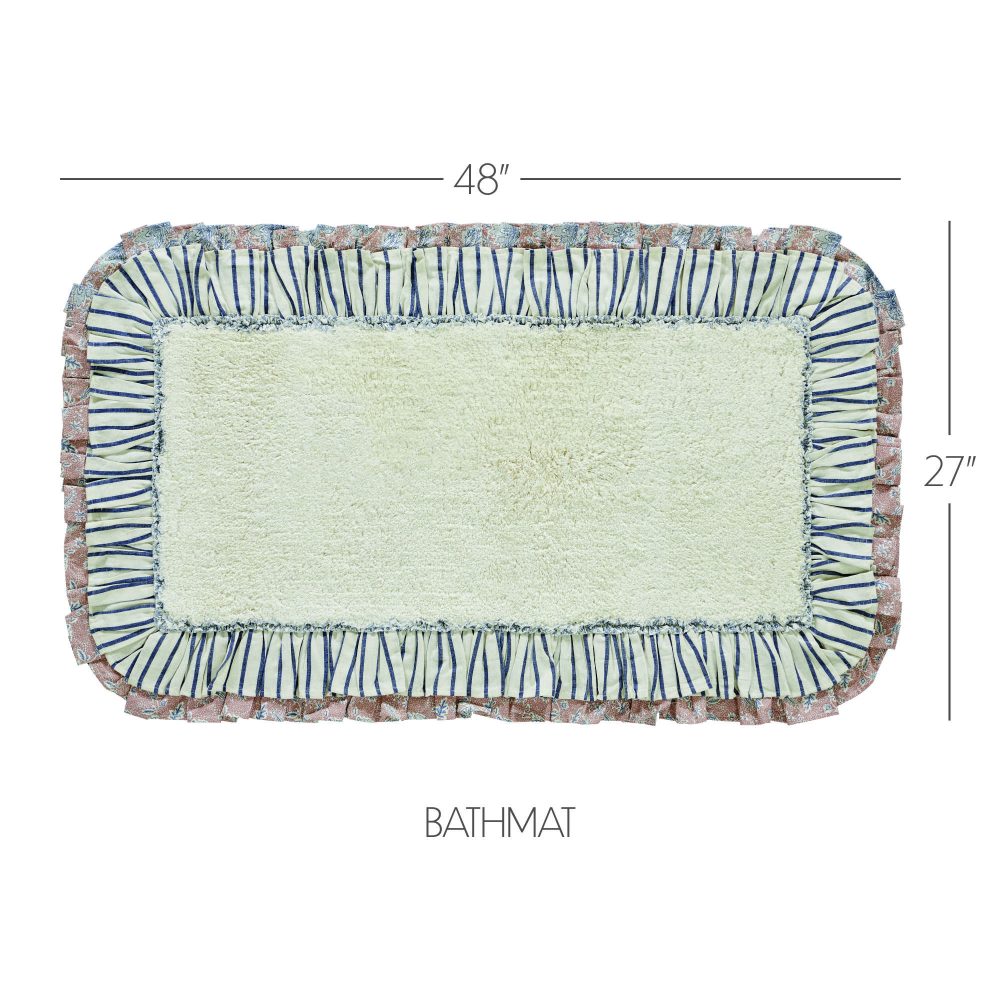 48″

27″

BATHMAT