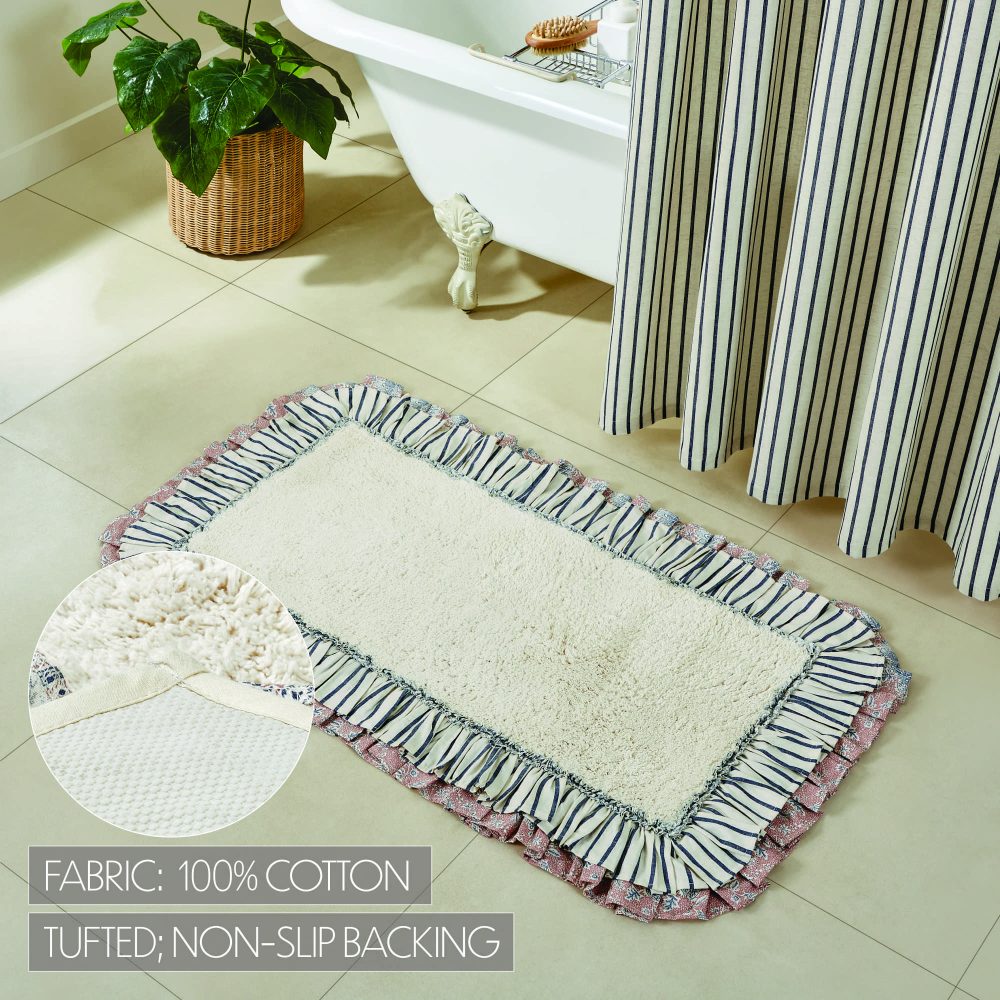 FABRIC: 100% COTTON

TUFTED; NON-SLIP BACKING