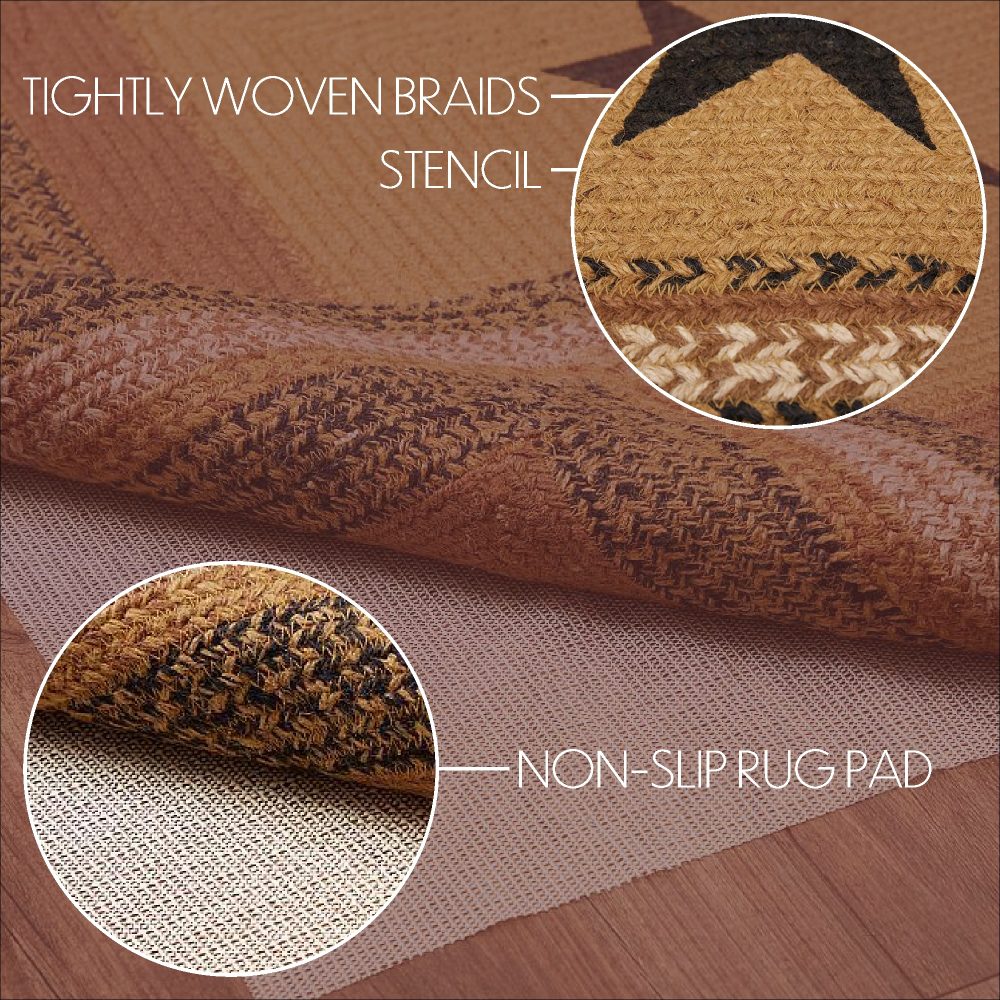 TIGHTLY WOVEN BRAIDS

STENCIL

NON-SLIP RUG PAD