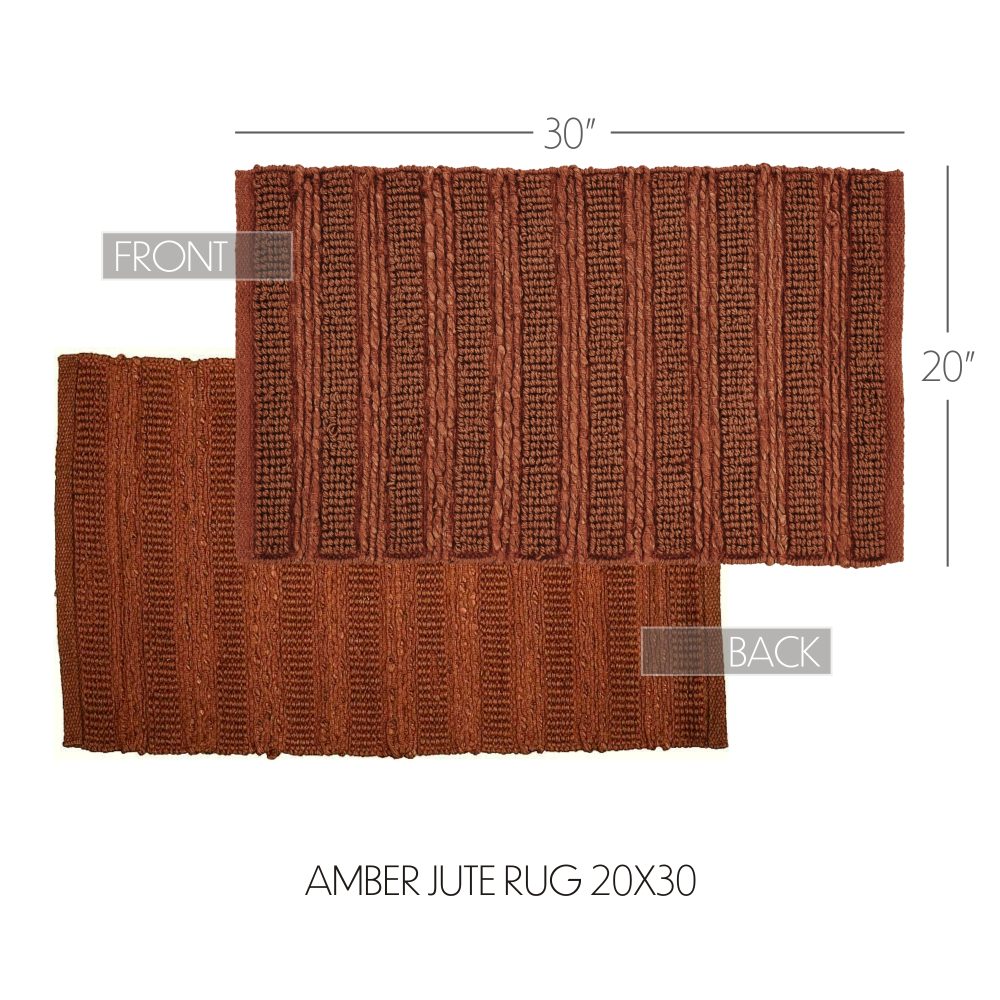 30″

FRONT

20″

BACK

AMBER JUTE RUG 20X30