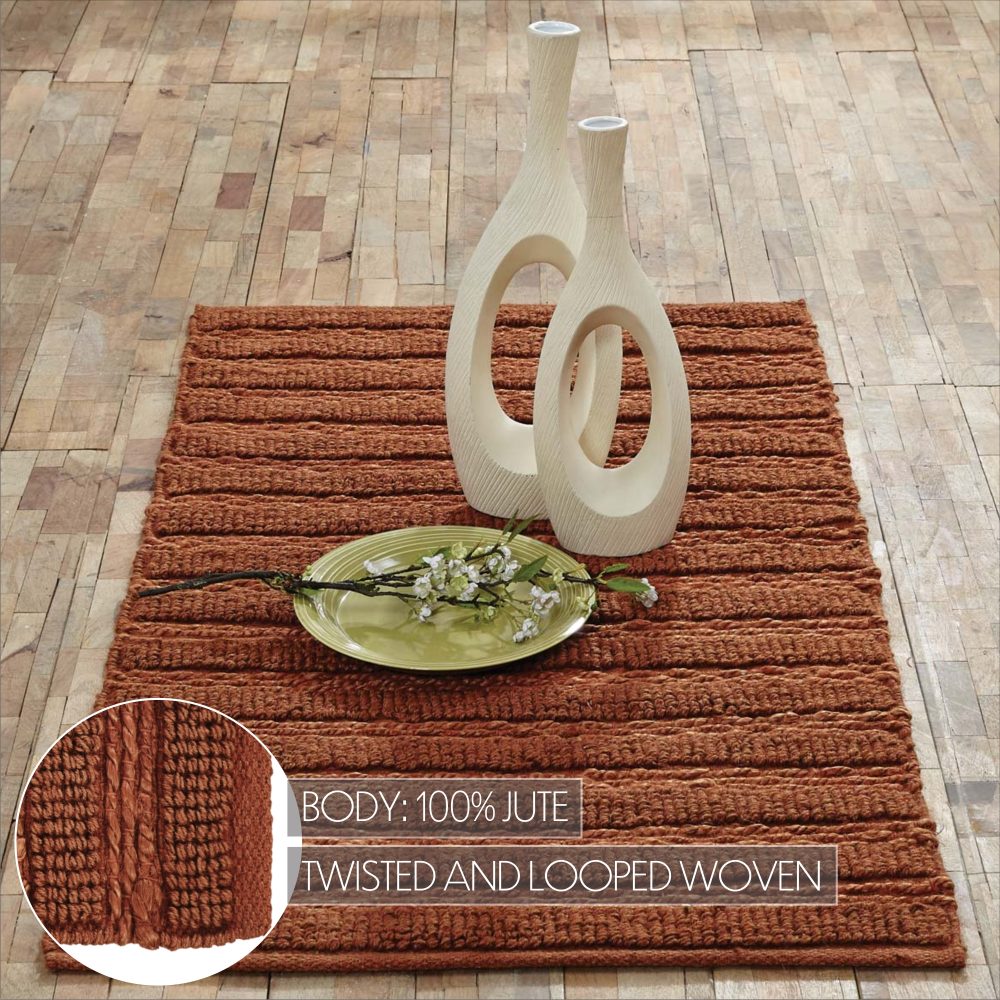 BODY: 100% JUTE

TWISTED AND LOOPED WOVEN