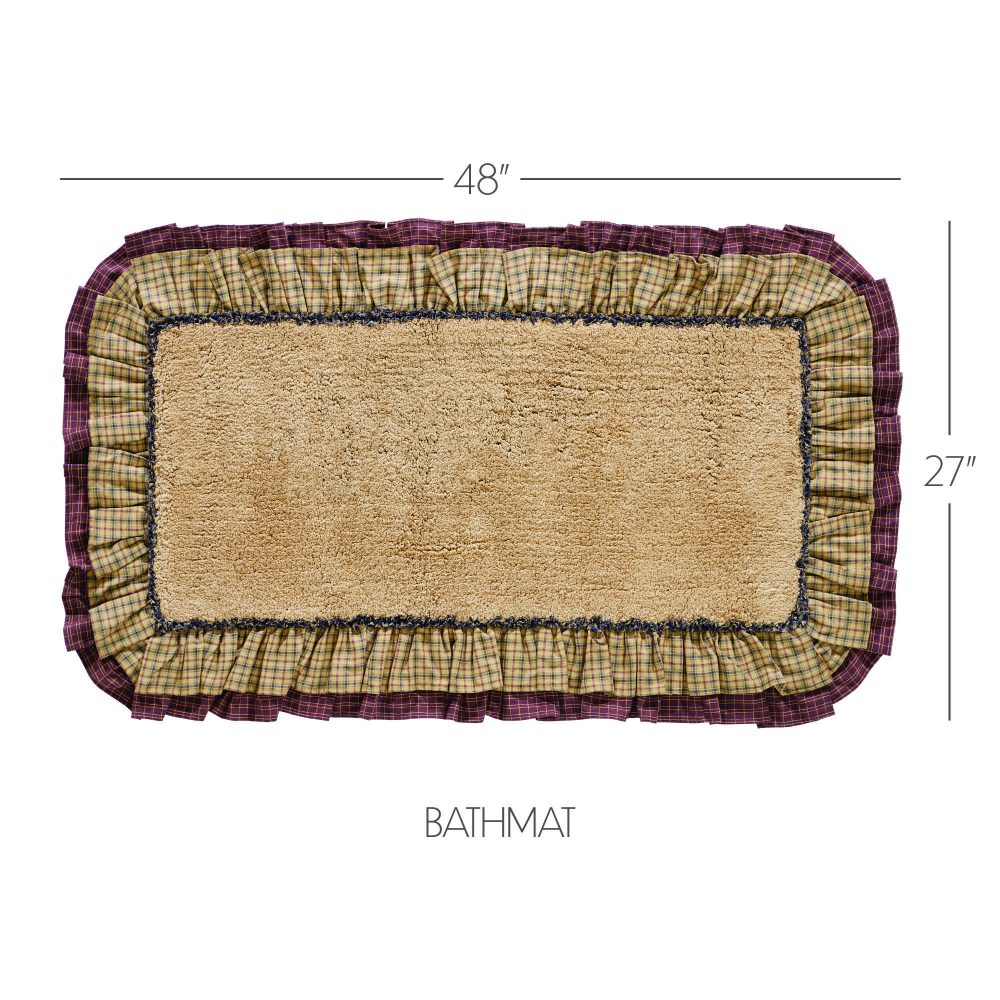 48″

27″

BATHMAT