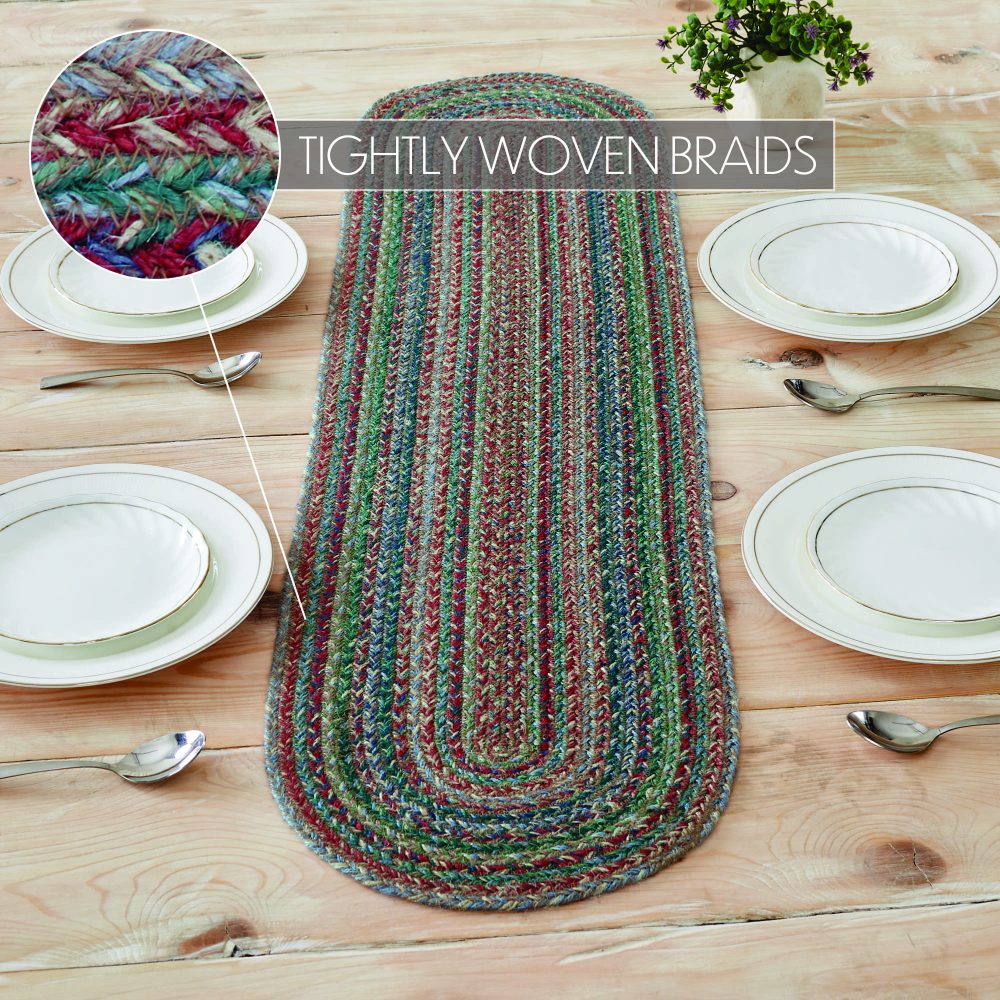 TIGHTLY WOVEN BRAIDS