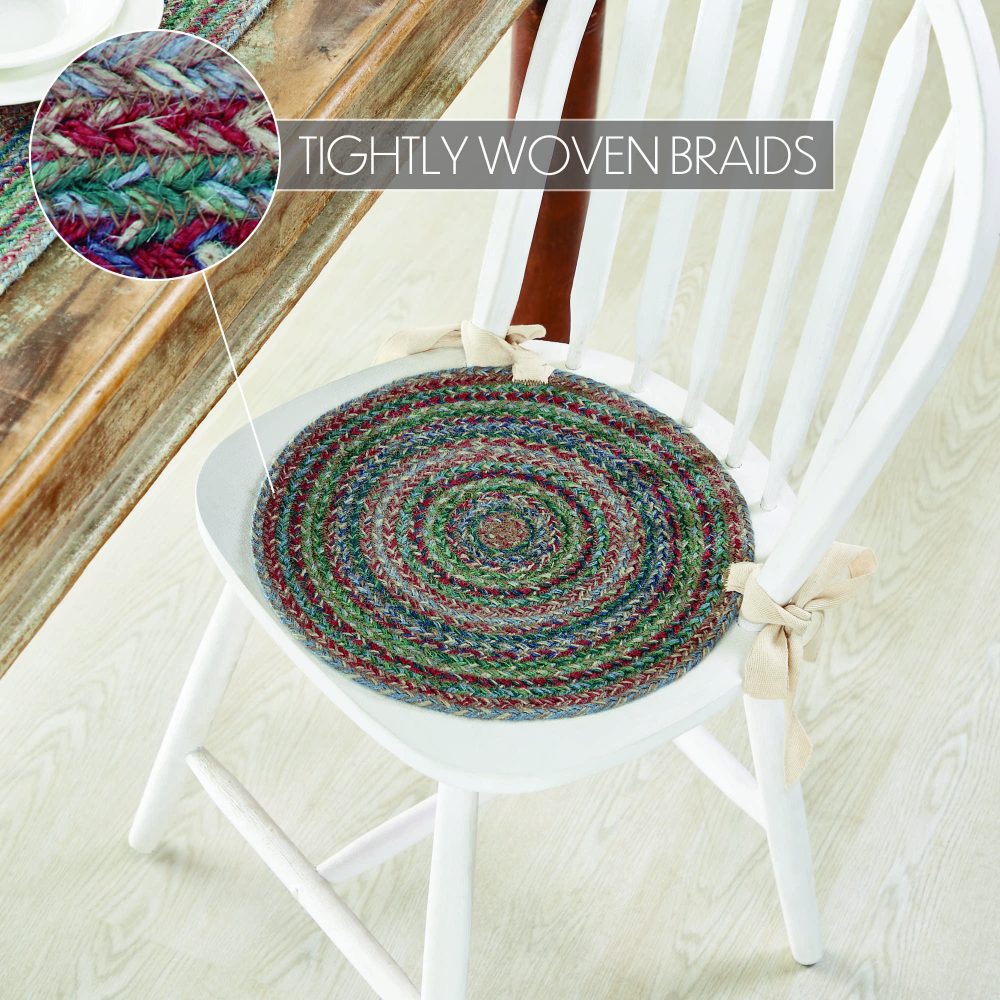 TIGHTLY WOVEN BRAIDS