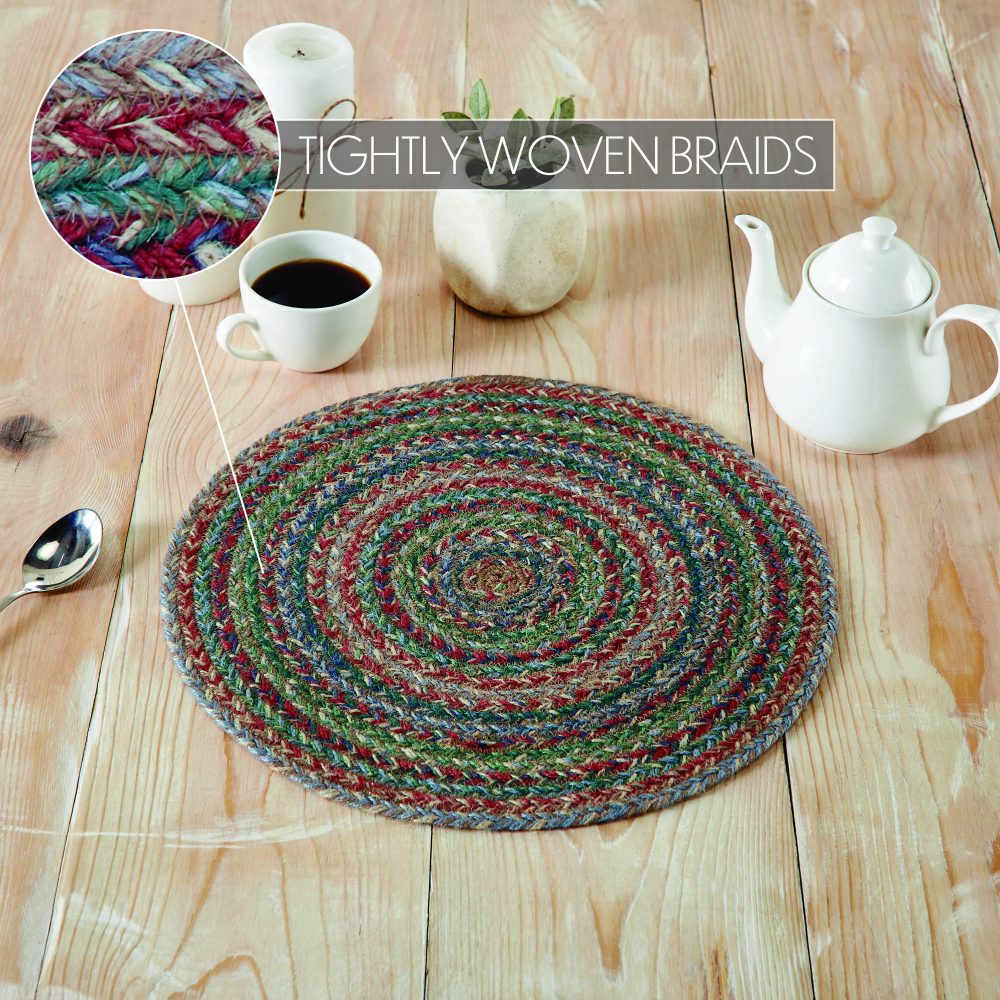 TIGHTLY WOVEN BRAIDS