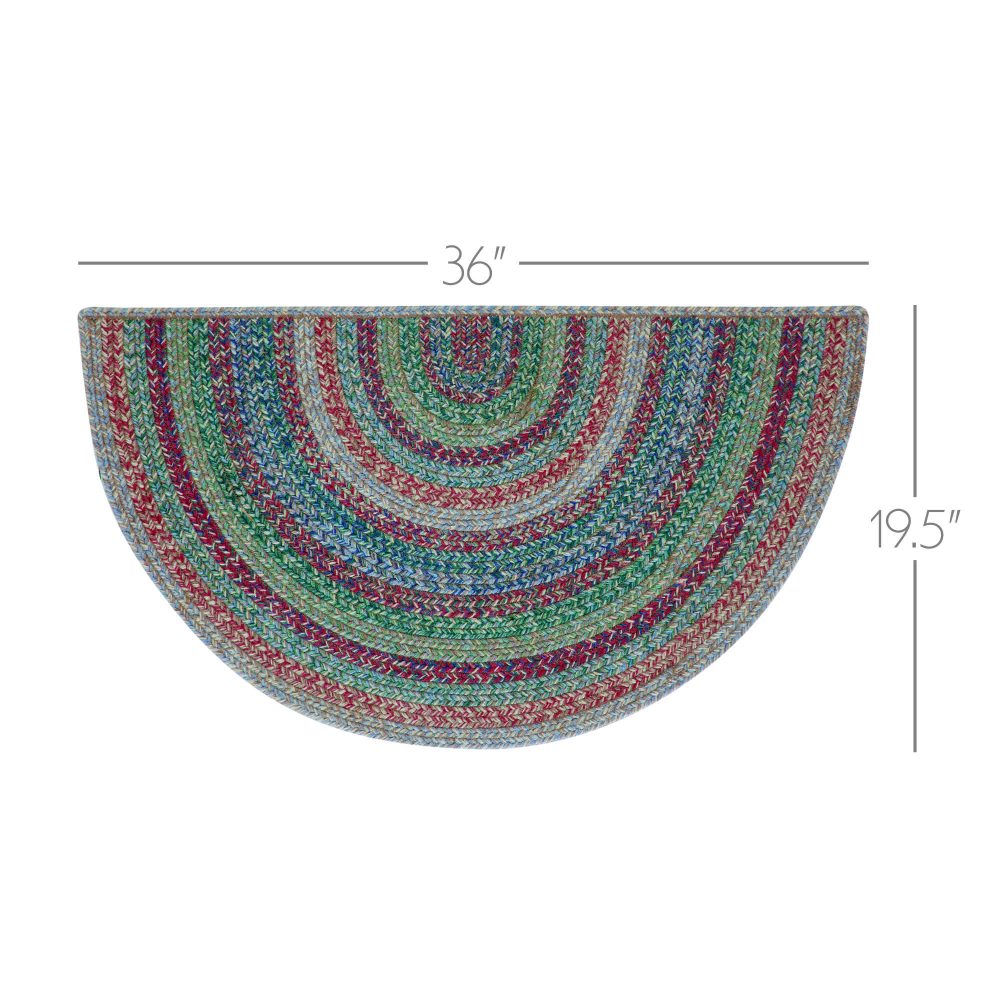 36"

19.5"