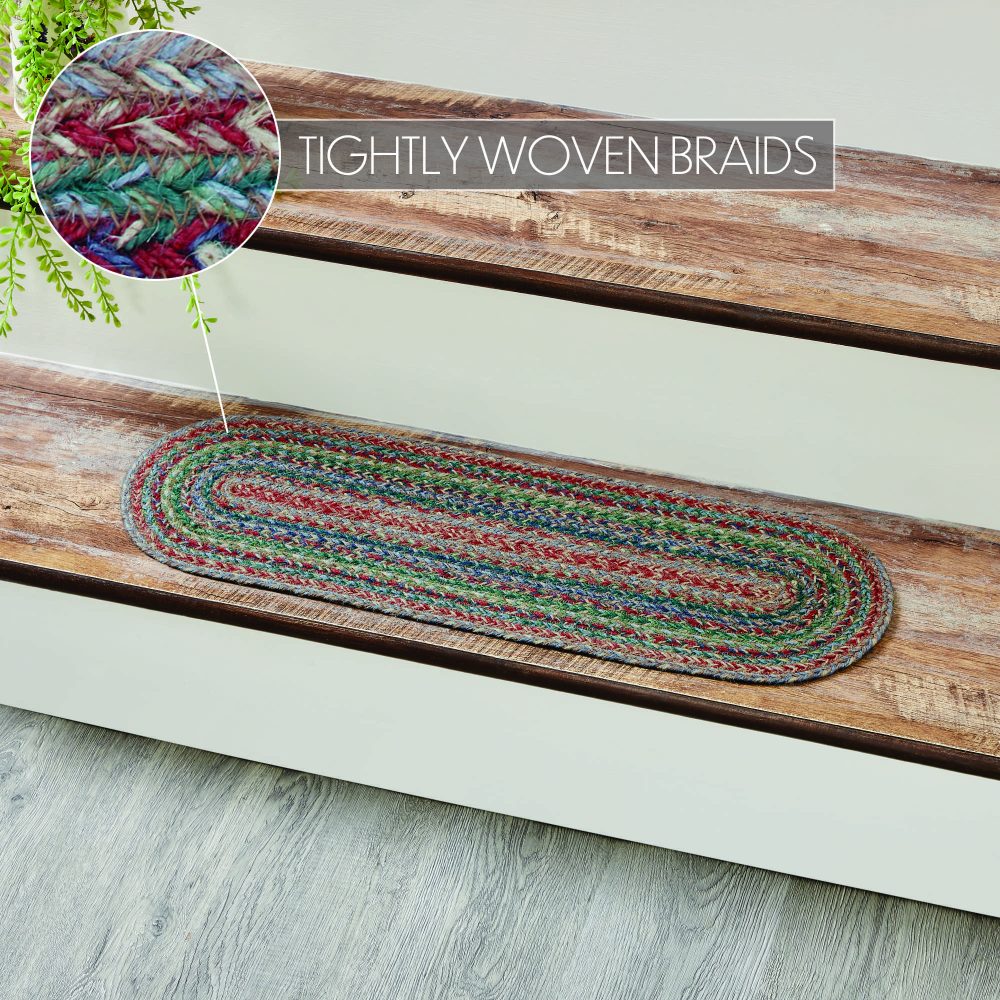 TIGHTLY WOVEN BRAIDS