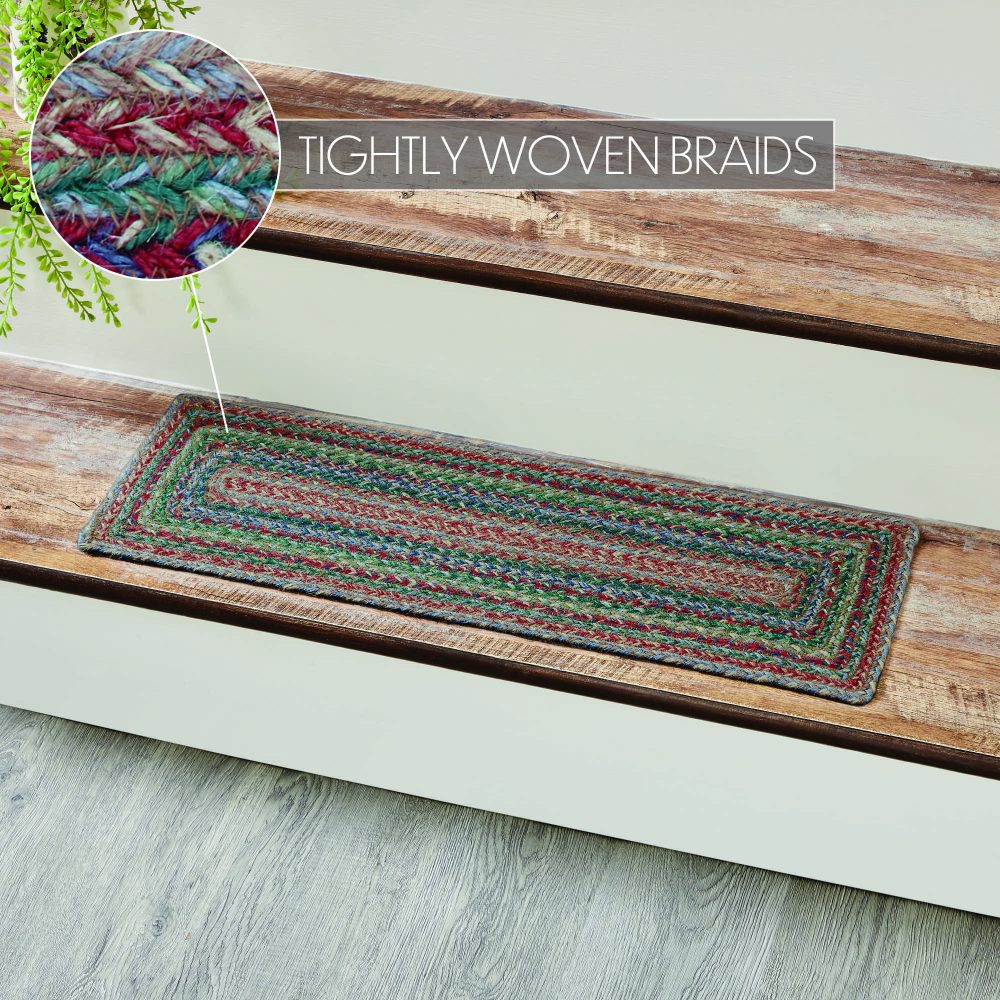 TIGHTLY WOVEN BRAIDS