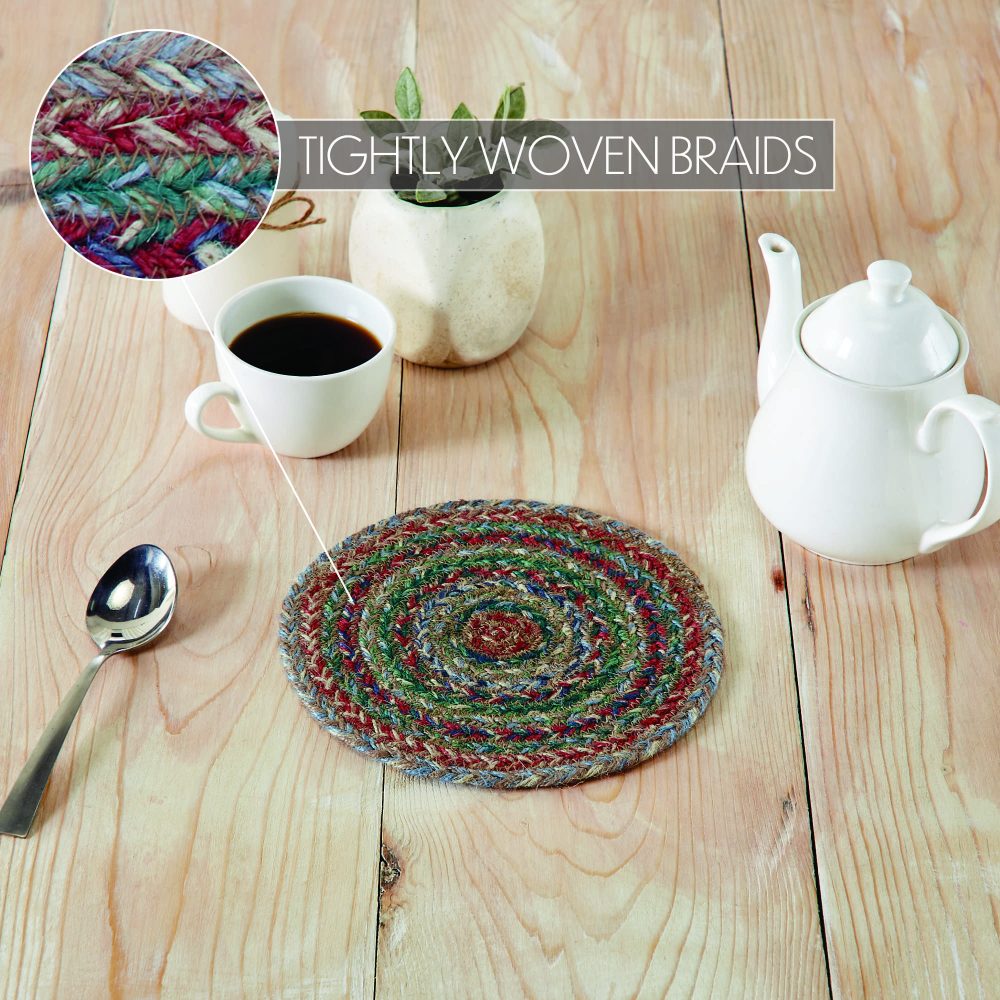 TIGHTLY WOVEN BRAIDS