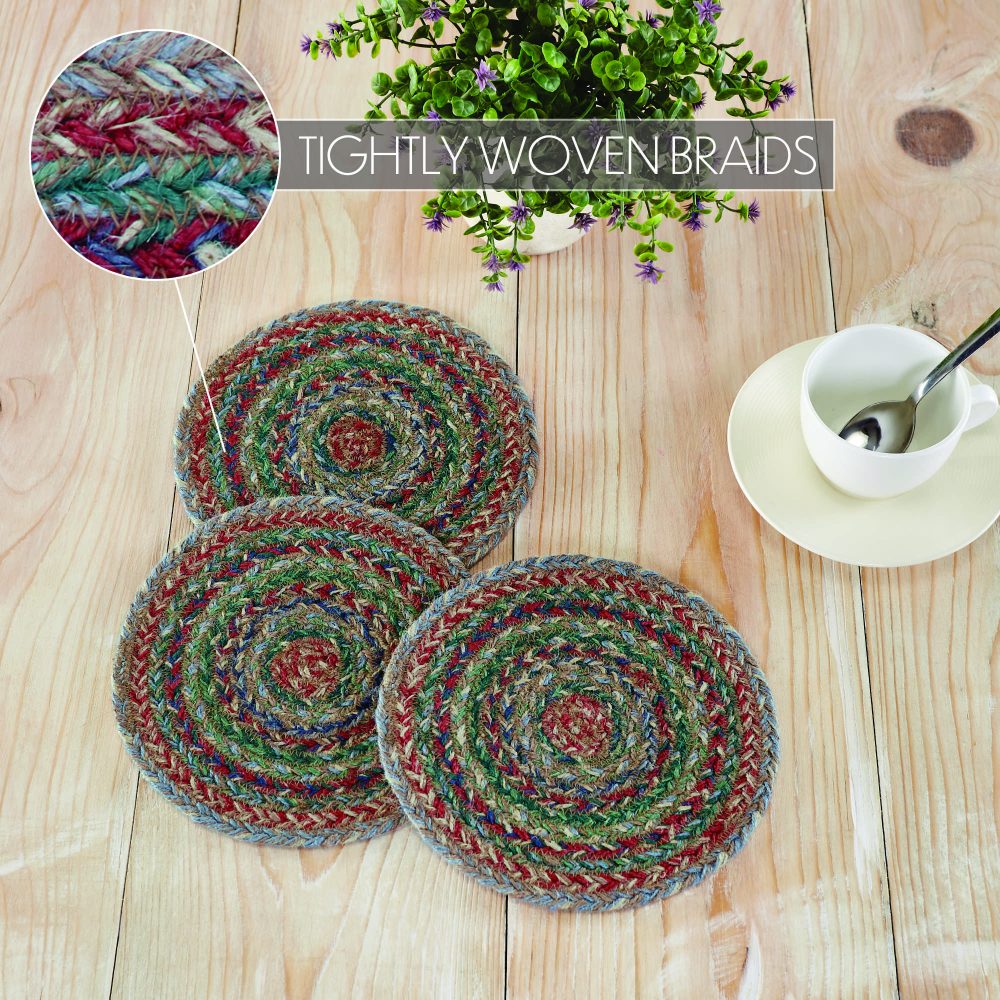 TIGHTLY WOVEN BRAIDS