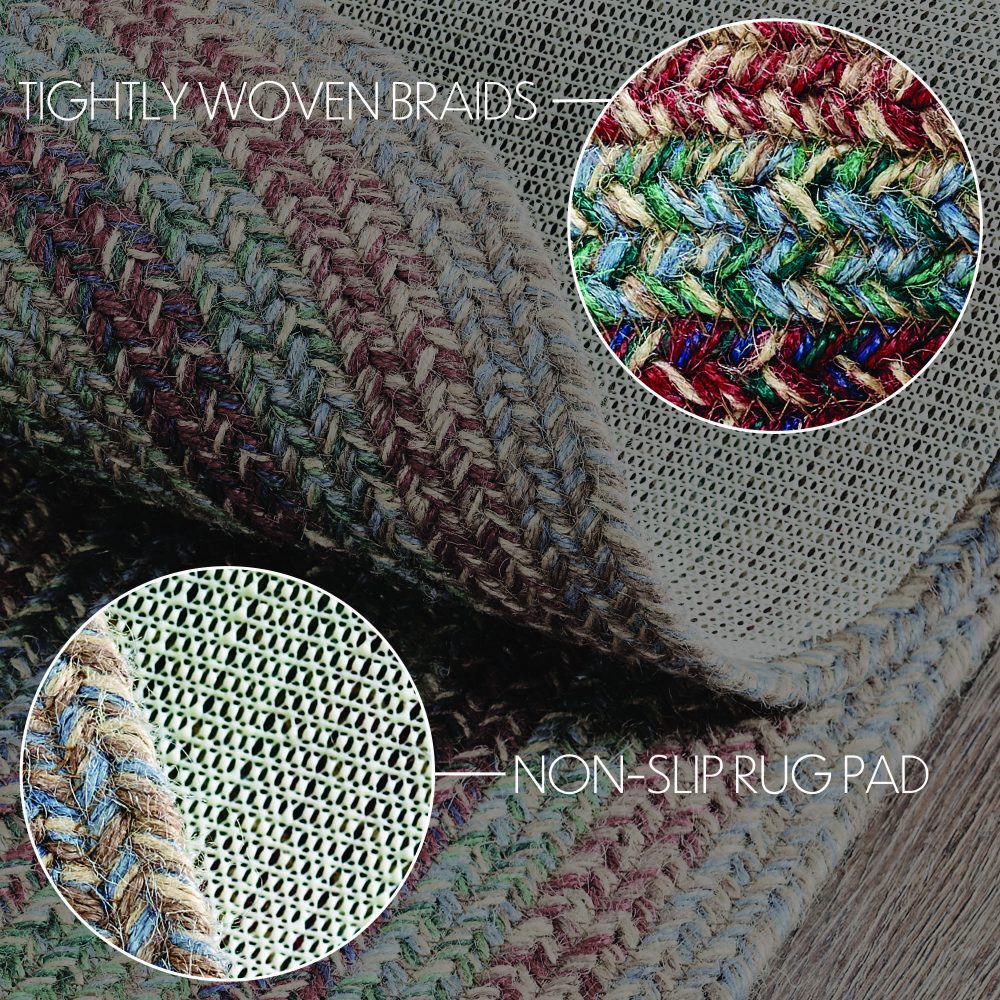 TIGHTLY WOVEN BRAIDS

NON-SLIP RUG PAD