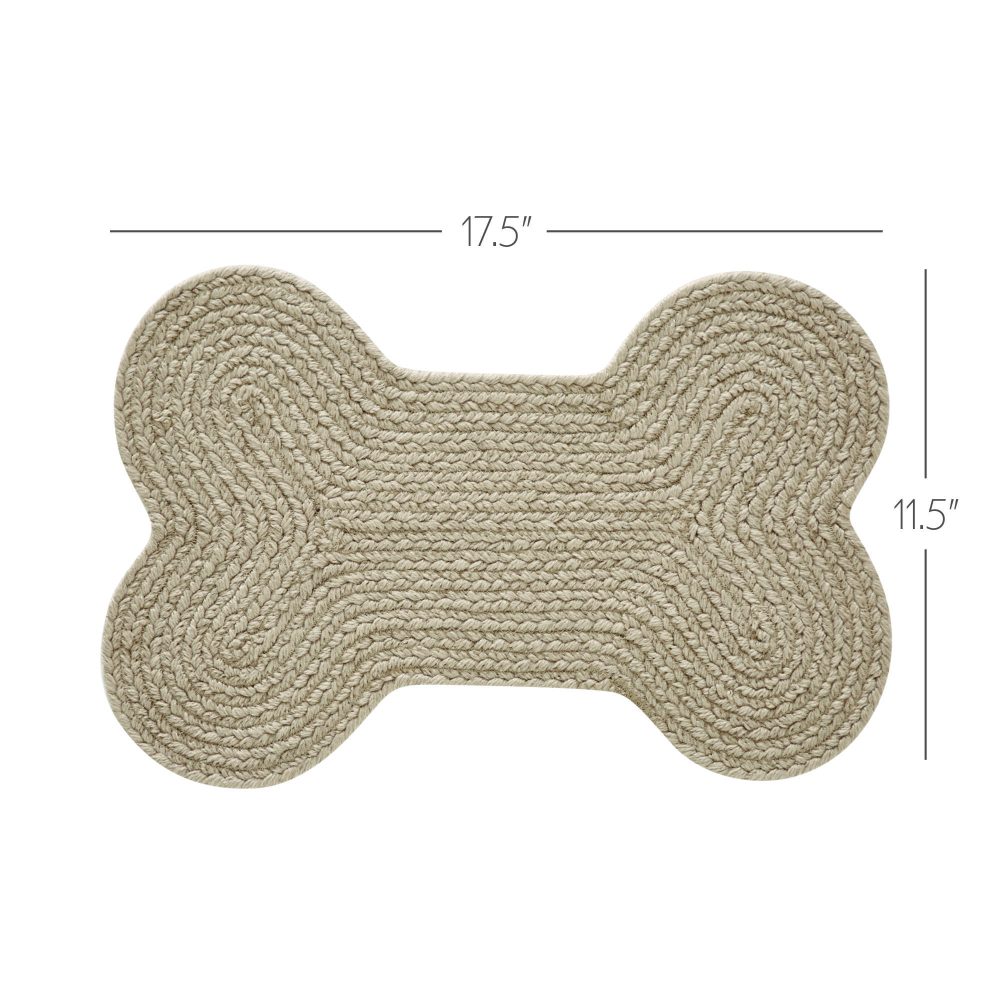 17.5"

11.5"