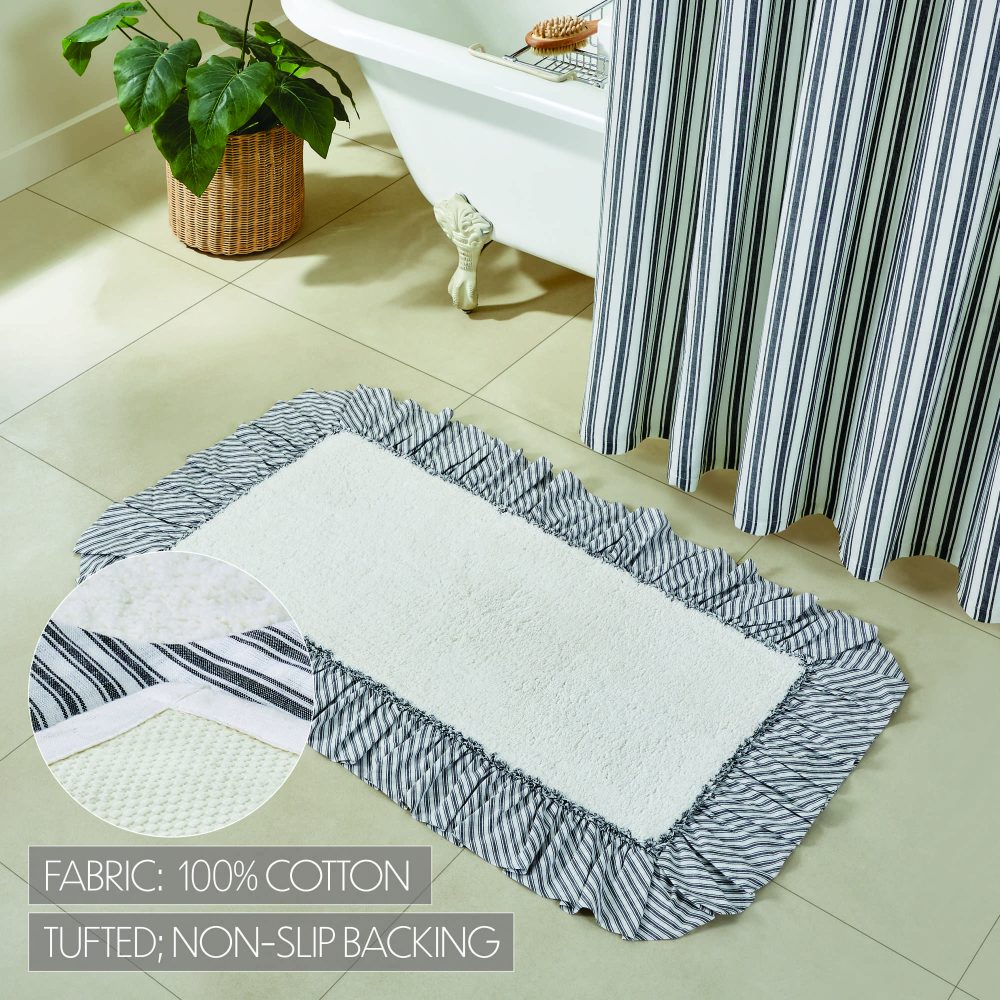 FABRIC: 100% COTTON

TUFTED; NON-SLIP BACKING