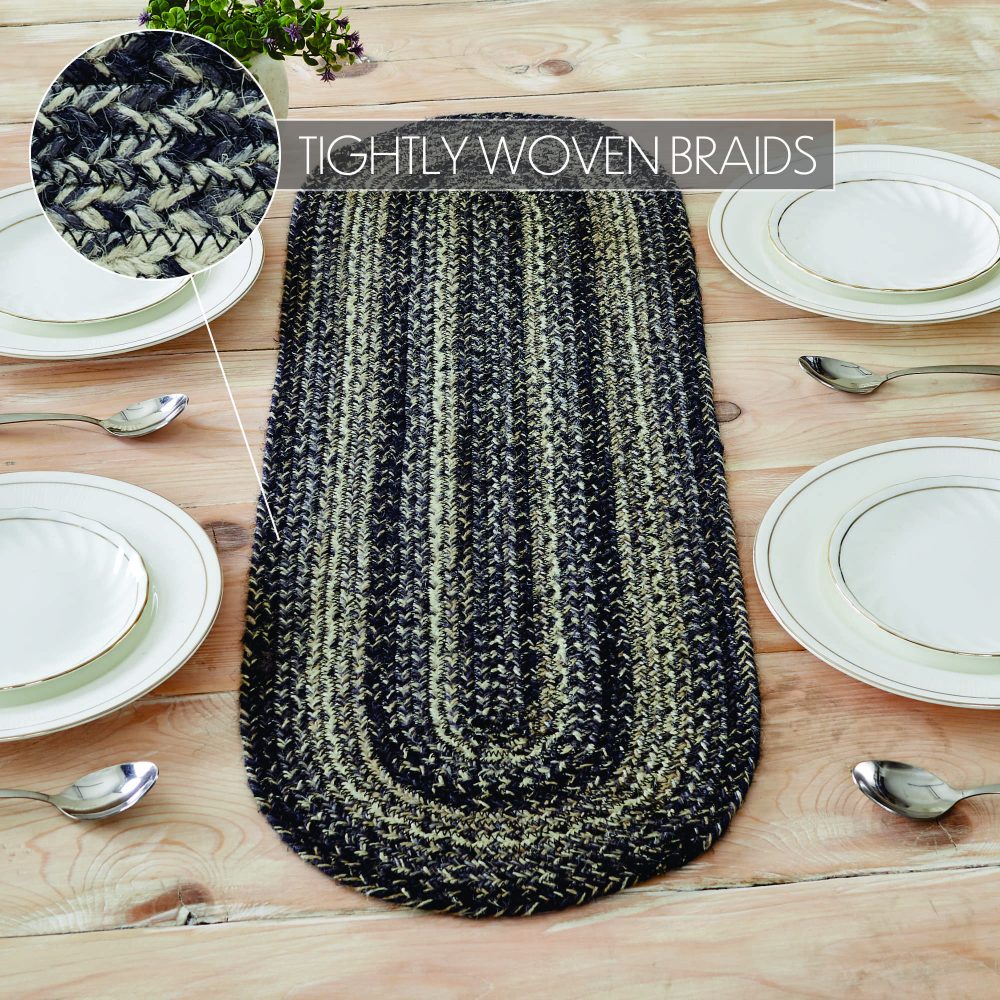 TIGHTLY WOVEN BRAIDS