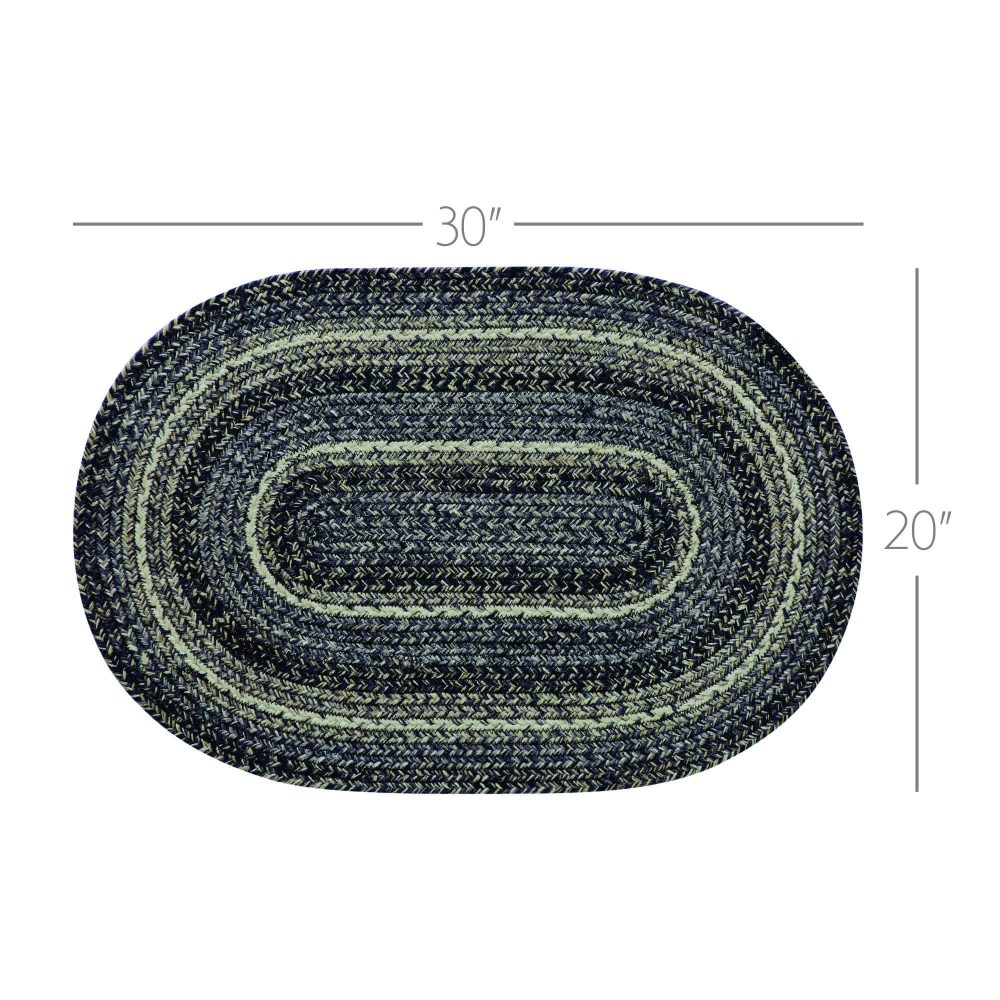 30″

20″