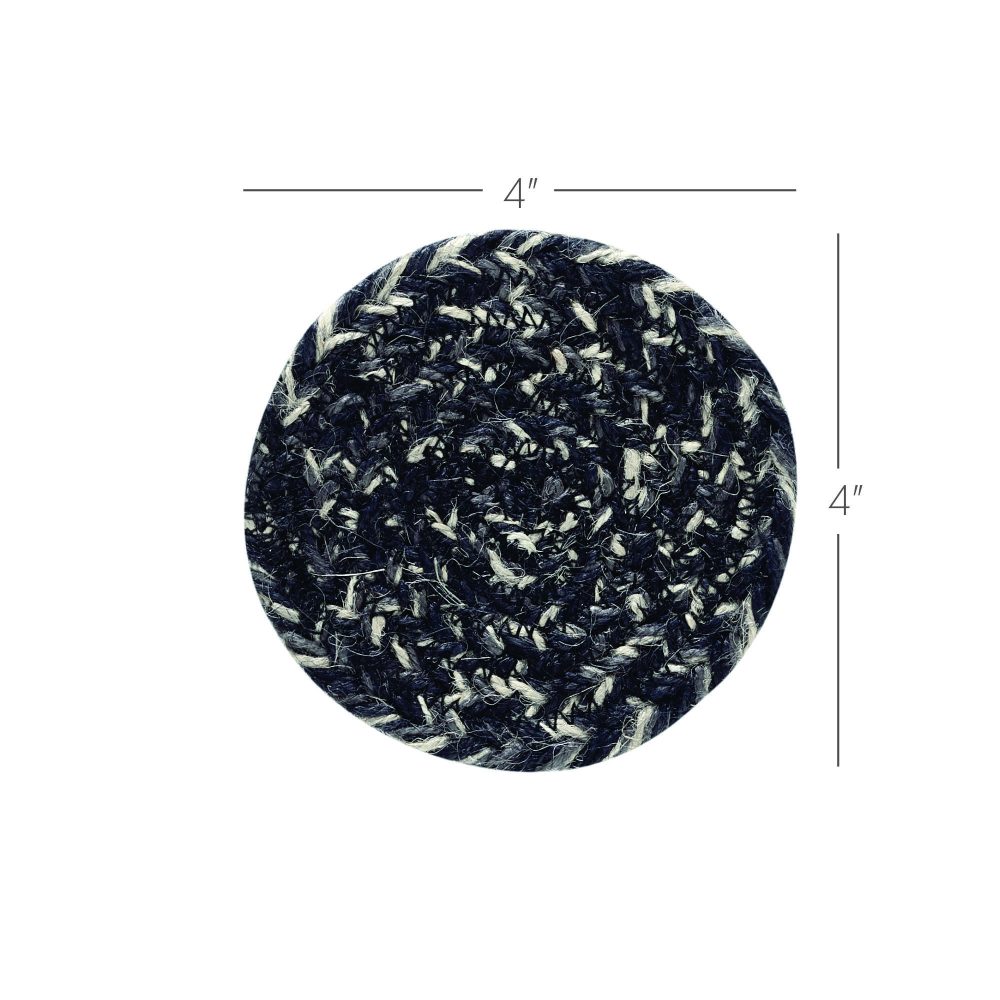 4″

4″