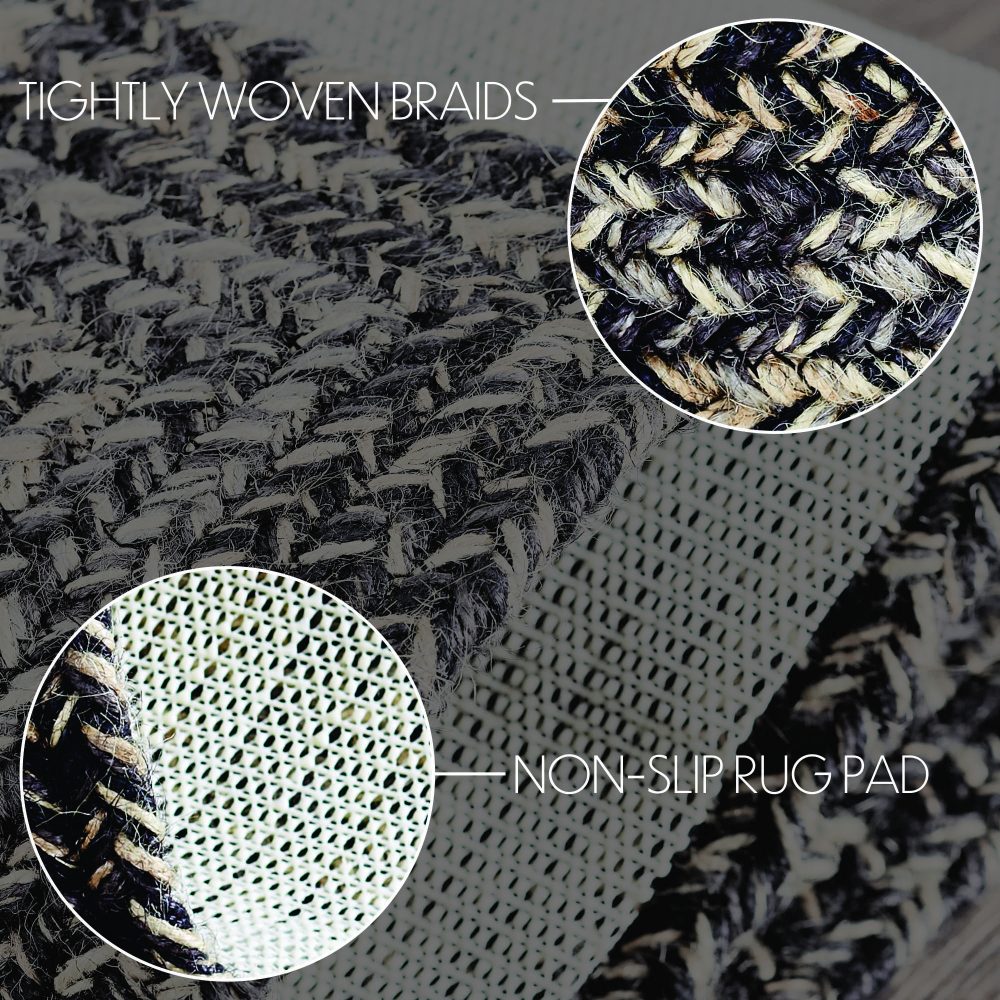 TIGHTLY WOVEN BRAIDS

NON-SLIP RUG PAD