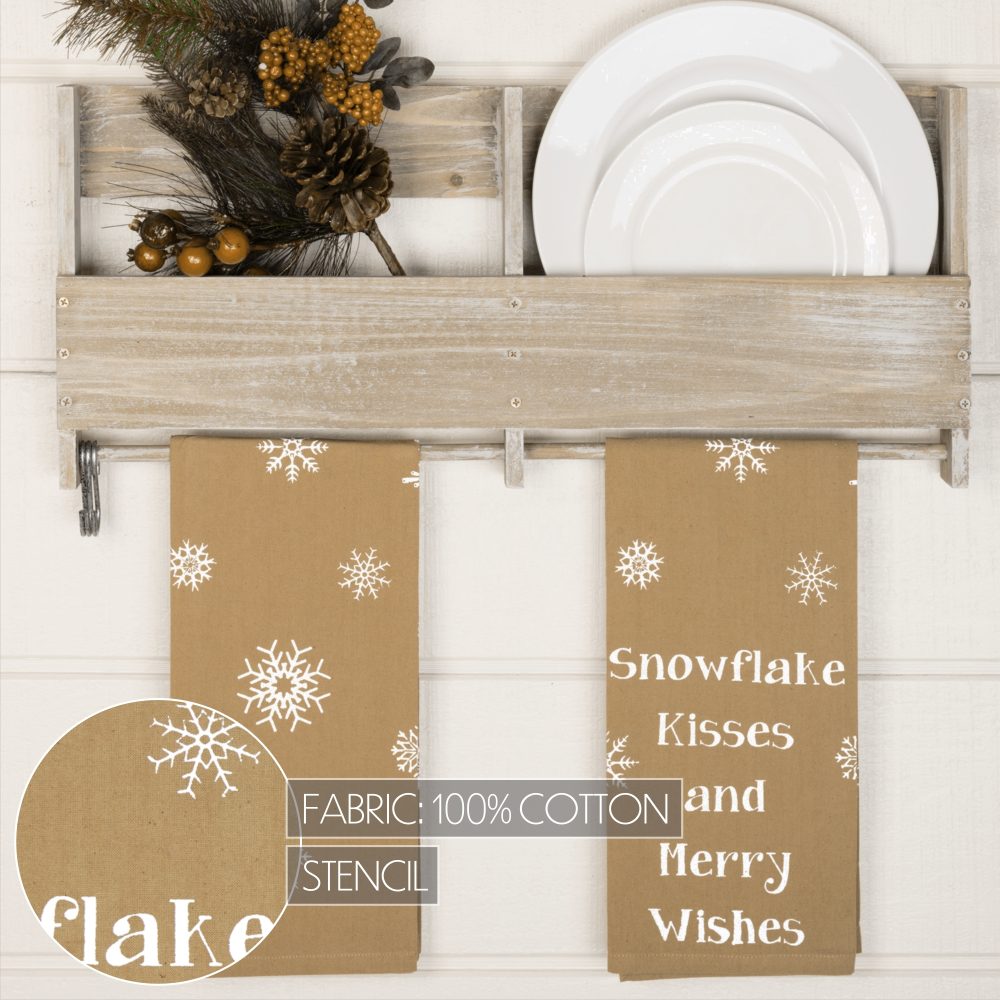 Snowflake Kisses and Merry Wishes

FABRIC: 100% COTTON

STENCIL

flake