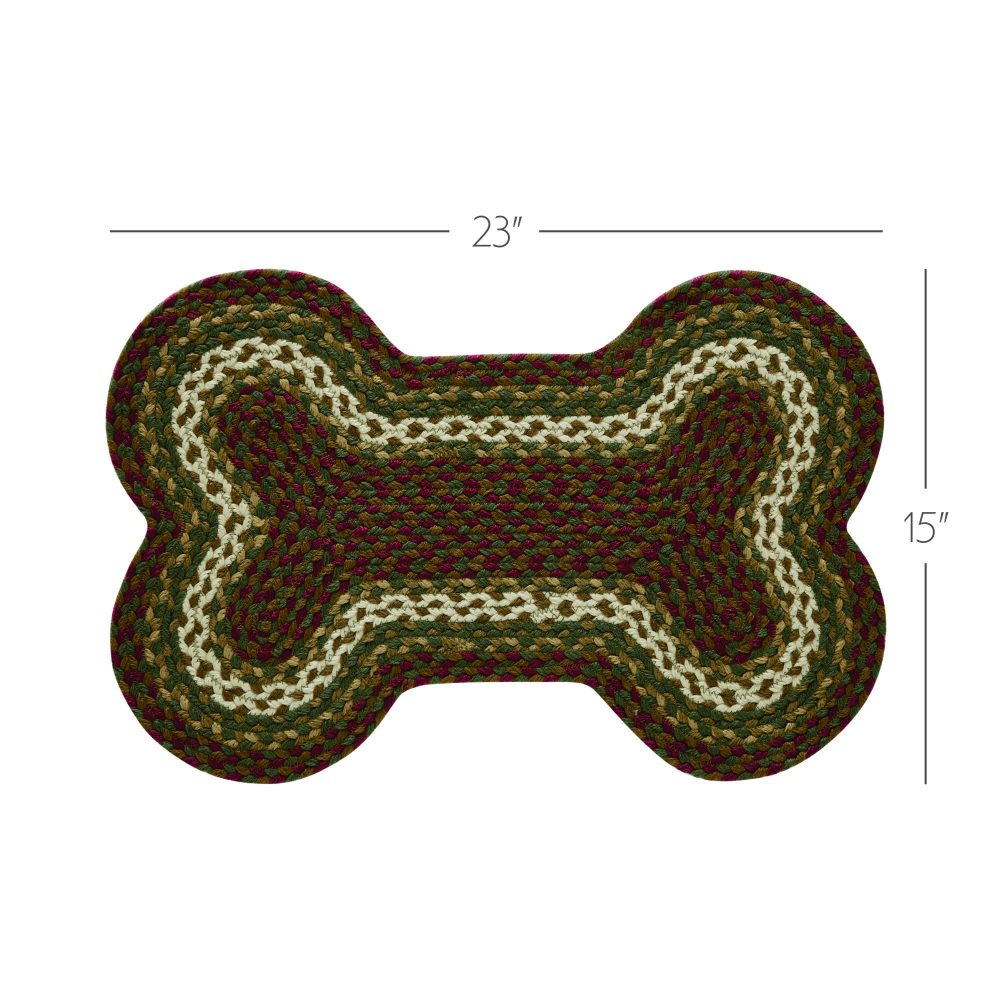 23″

15″