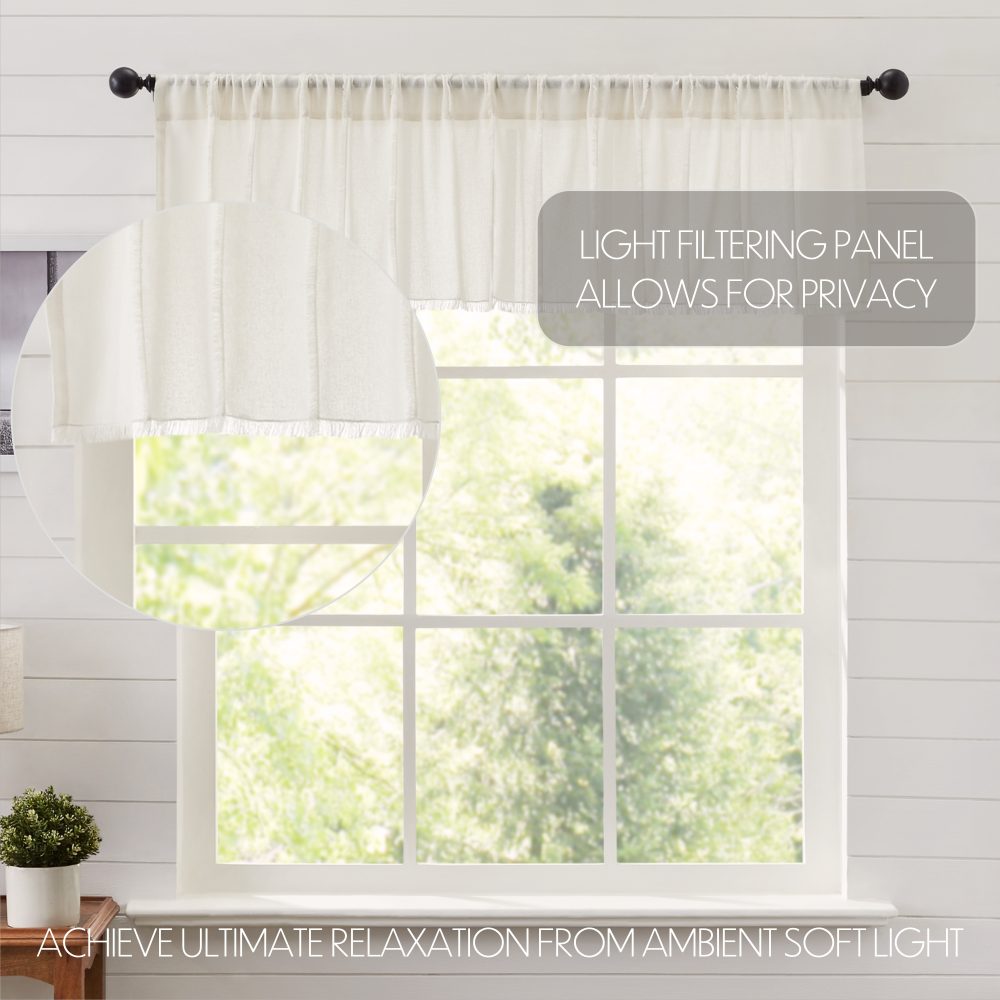 LIGHT FILTERING PANEL
ALLOWS FOR PRIVACY

ACHIEVE ULTIMATE RELAXATION FROM AMBIENT SOFT LIGHT